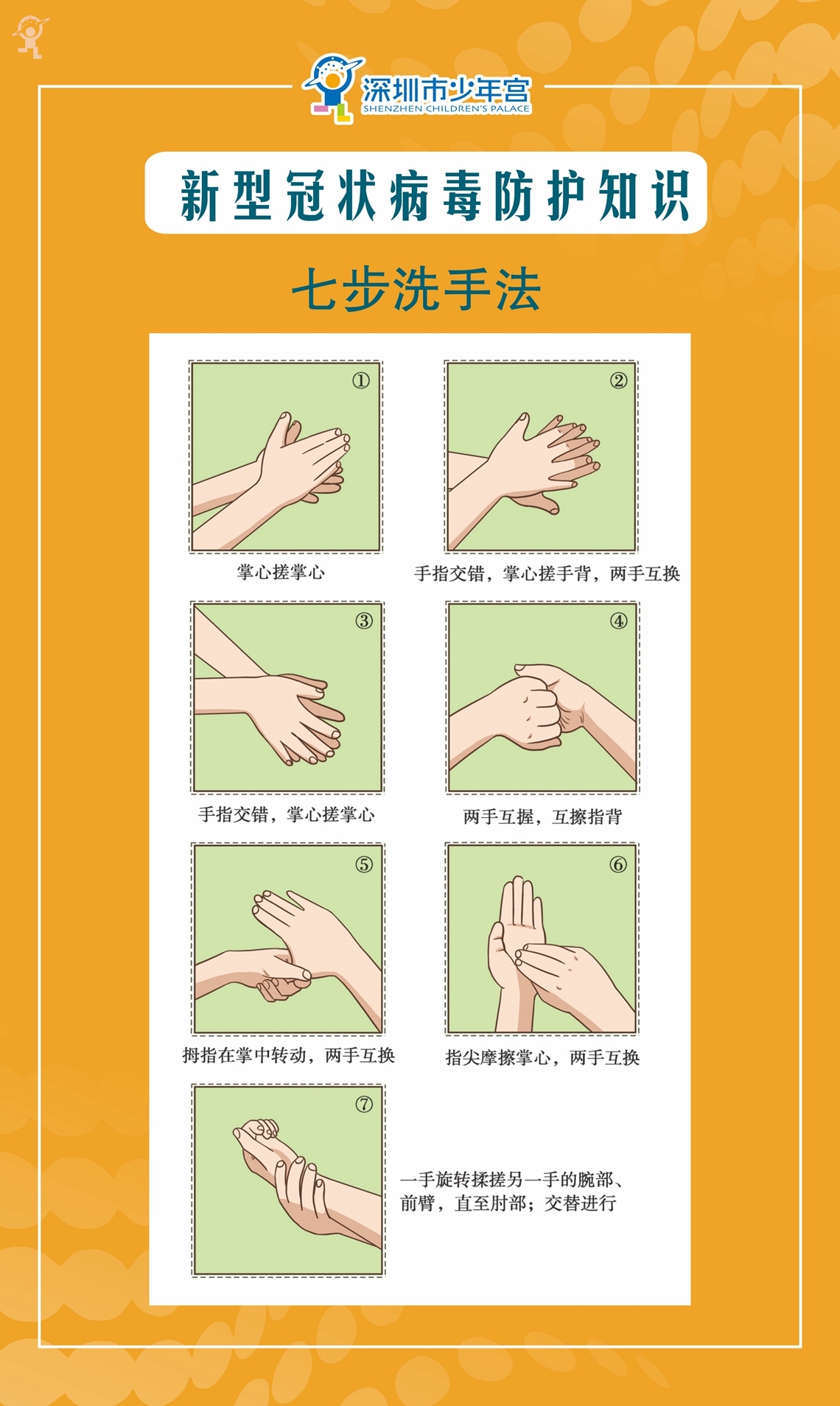 深圳市少年宫
SHENZHEN CHILDREN'S PALACE

新型冠状病毒防护知识

七步洗手法

①
掌心搓掌心

②
手指交错，掌心搓手背，两手互换

③
手指交错，掌心搓掌心

④
两手互握，互擦指背

⑤
拇指在掌中转动，两手互换

⑥
指尖摩擦掌心，两手互换

⑦
一手旋转揉搓另一手的腕部、前臂，直至肘部；交替进行